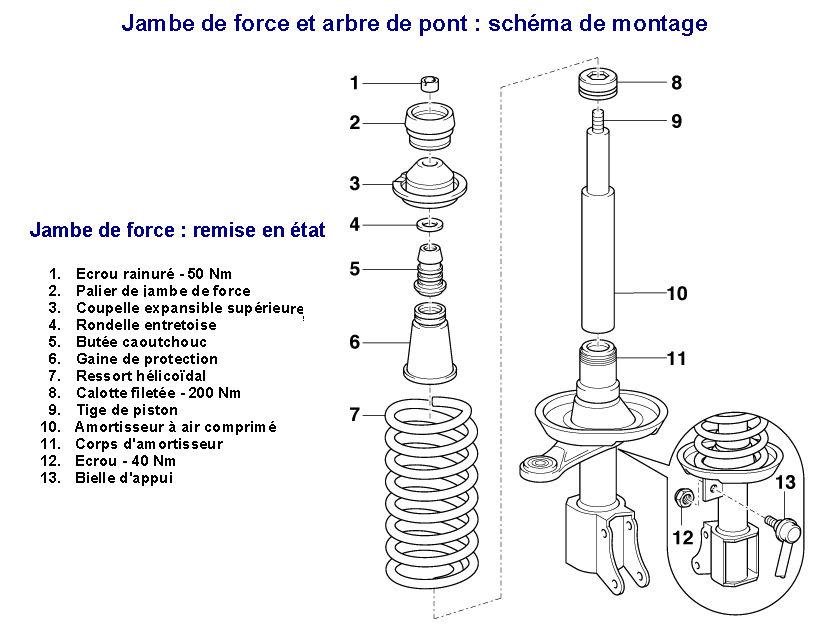 Jambe de force et arbre de pont : schéma de montage

Jambe de force : remise en état

1. Ecrou rainuré - 50 Nm
2. Palier de jambe de force
3. Coupelle expansible supérieure
4. Rondelle entretoise
5. Butée caoutchouc
6. Gaine de protection
7. Ressort hélicoïdal
8. Calotte filetée - 200 Nm
9. Tige de piston
10. Amortisseur à air comprimé
11. Corps d'amortisseur
12. Ecrou - 40 Nm
13. Bielle d'appui

1
2
3
4
5
6
7
8
9
10
11
12
13