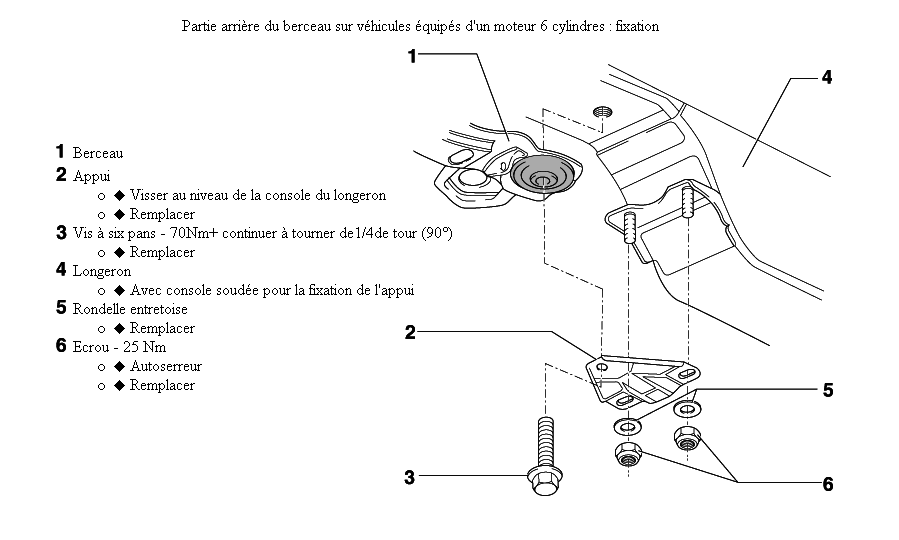 Partie arrière du berceau sur véhicules équipés d'un moteur 6 cylindres : fixation

1 Berceau
2 Appui
o ◆ Visser au niveau de la console du longeron
o ◆ Remplacer
3 Vis à six pans - 70Nm+ continuer à tourner de1/4de tour (90°)
o ◆ Remplacer
4 Longeron
o ◆ Avec console soudée pour la fixation de l'appui
5 Rondelle entretoise
o ◆ Remplacer
6 Ecrou - 25 Nm
o ◆ Autoserreur
o ◆ Remplacer

1
4
2
5
3
6