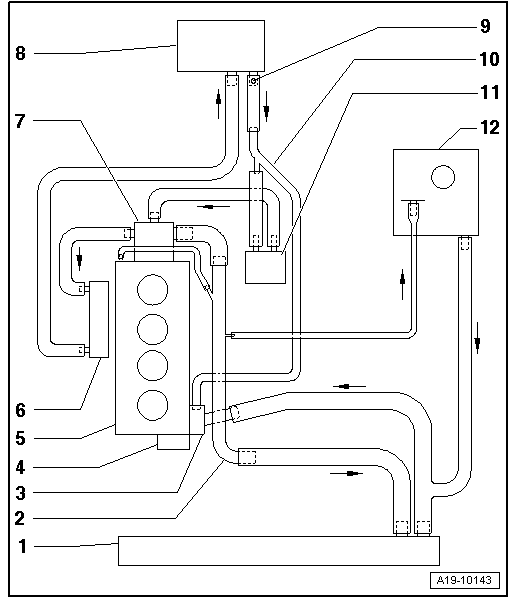 8
9
10
11
7
12
6
5
4
3
2
1
A19-10143