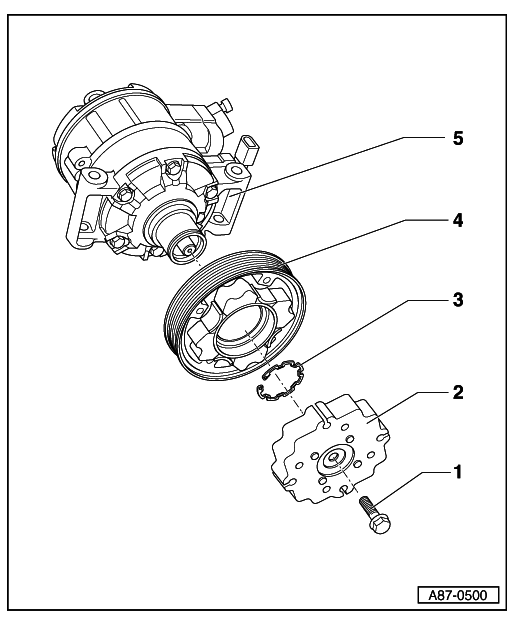 5
4
3
2
1
A87-0500