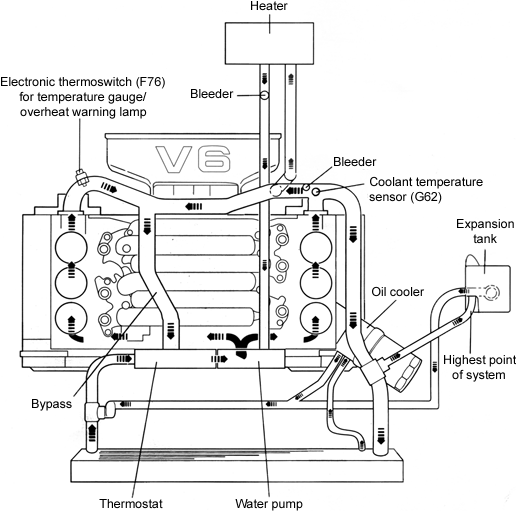 Heater

Electronic thermoswitch (F76) for temperature gauge/ overheat warning lamp

Bleeder

V6

Bleeder

Coolant temperature sensor (G62)

Expansion tank

Oil cooler

Highest point of system

Bypass

Thermostat

Water pump