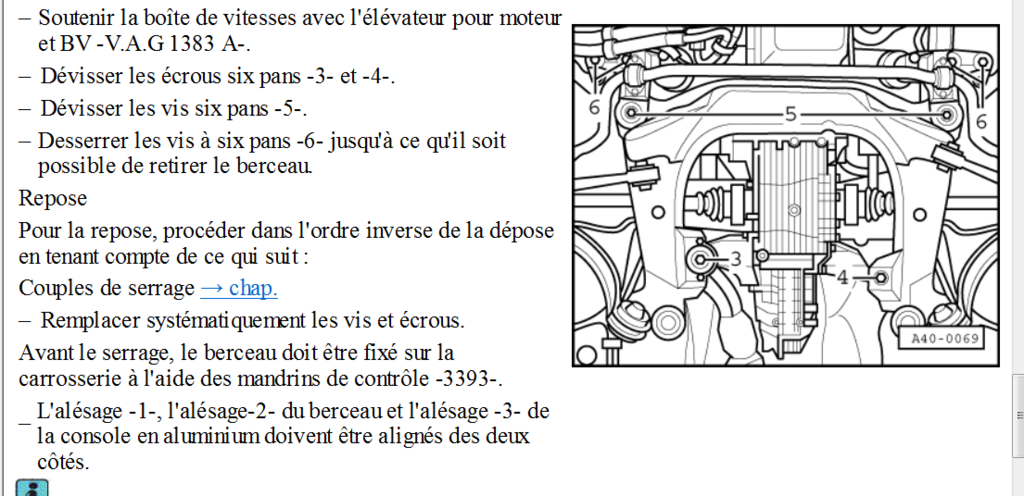 – Soutenir la boîte de vitesses avec l'élévateur pour moteur et BV -V.A.G 1383 A-.

– Dévisser les écrous six pans -3- et -4-.

– Dévisser les vis six pans -5-.

– Desserrer les vis à six pans -6- jusqu'à ce qu'il soit possible de retirer le berceau.

Repose

Pour la repose, procéder dans l'ordre inverse de la dépose en tenant compte de ce qui suit :

Couples de serrage → chap.

– Remplacer systématiquement les vis et écrous.

Avant le serrage, le berceau doit être fixé sur la carrosserie à l'aide des mandrins de contrôle -3393-.

– L'alésage -1-, l'alésage-2- du berceau et l'alésage -3- de la console en aluminium doivent être alignés des deux côtés.

6
5
6
3
4
A40-0069