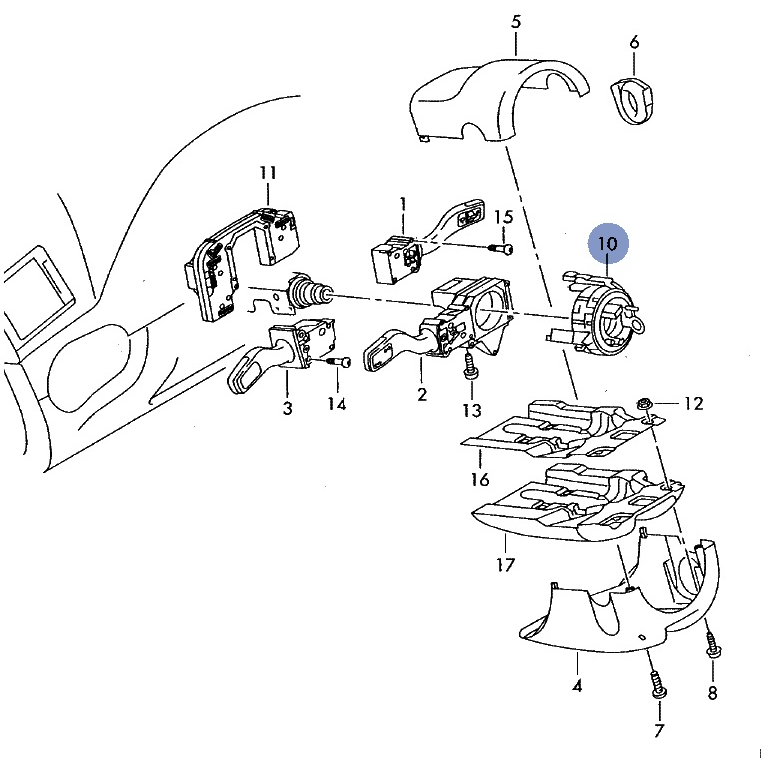 5
6
11
1
15
10
3
14
2
13
12
16
17
4
8
7