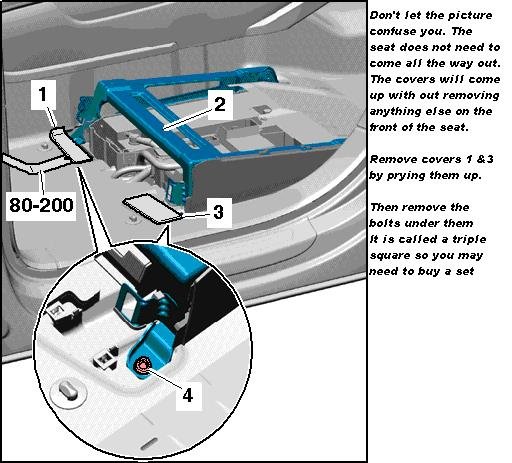 1

2

80-200

3

4

Don't let the picture confuse you. The seat does not need to come all the way out. The covers will come up with out removing anything else on the front of the seat.

Remove covers 1 &3 by prying them up.

Then remove the bolts under them It is called a triple square so you may need to buy a set