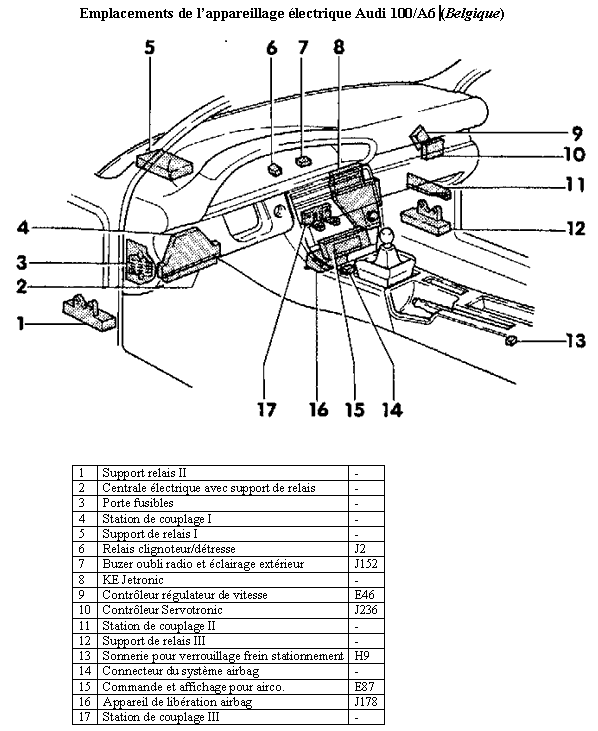 Emplacements de l'appareillage électrique Audi 100/A6 (Belgique)

5 6 7 8 9 10 11 12 4 3 2 1 13 17 16 15 14

| 1 | Support relais II | - |
|---|---|---|
| 2 | Centrale électrique avec support de relais | - |
| 3 | Porte fusibles | - |
| 4 | Station de couplage I | - |
| 5 | Support de relais I | - |
| 6 | Relais clignoteur/détresse | J2 |
| 7 | Buzer oubli radio et éclairage extérieur | J152 |
| 8 | KE Jetronic | - |
| 9 | Contrôleur régulateur de vitesse | E46 |
| 10 | Contrôleur Servotronic | J236 |
| 11 | Station de couplage II | - |
| 12 | Support de relais III | - |
| 13 | Sonnerie pour verrouillage frein stationnement | H9 |
| 14 | Connecteur du système airbag | - |
| 15 | Commande et affichage pour airco. | E87 |
| 16 | Appareil de libération airbag | J178 |
| 17 | Station de couplage III | - |