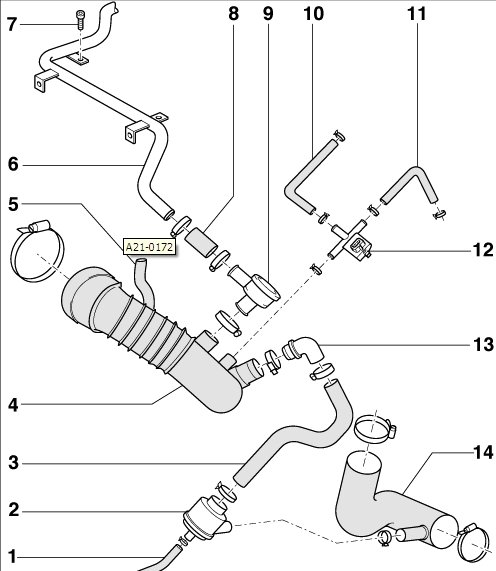 7
8
9
10
11
6
5
A21-0172
12
13
4
3
14
2
1