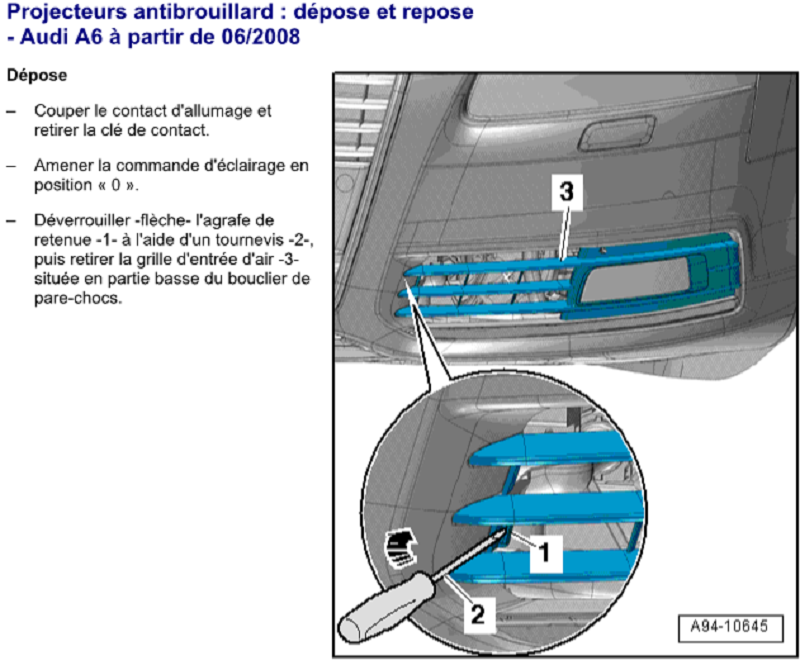 Projecteurs antibrouillard : dépose et repose - Audi A6 à partir de 06/2008

Dépose

– Couper le contact d'allumage et retirer la clé de contact.

– Amener la commande d'éclairage en position « 0 ».

– Déverrouiller -flèche- l'agrafe de retenue -1- à l'aide d'un tournevis -2-, puis retirer la grille d'entrée d'air -3- située en partie basse du bouclier de pare-chocs.

3

1

2

A94-10645