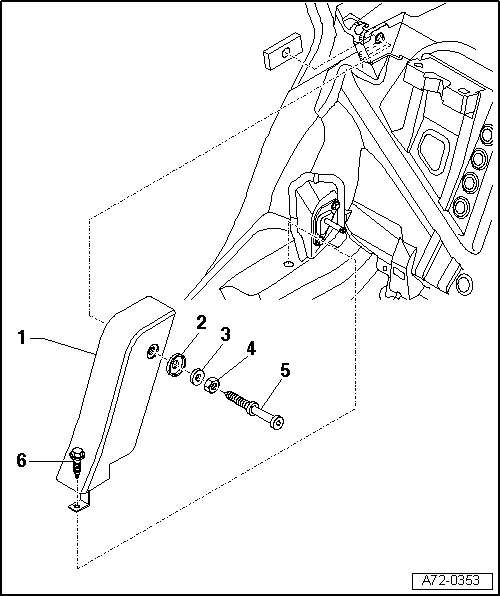 1
2
3
4
5
6
A72-0353