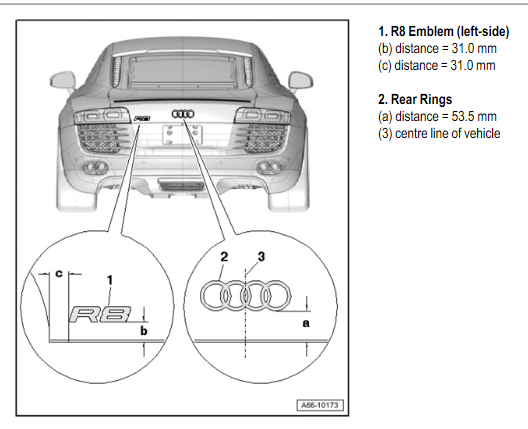 R8

c

1

R8

b

2

3

a

A66-10173

**1. R8 Emblem (left-side)**
(b) distance = 31.0 mm
(c) distance = 31.0 mm

**2. Rear Rings**
(a) distance = 53.5 mm
(3) centre line of vehicle