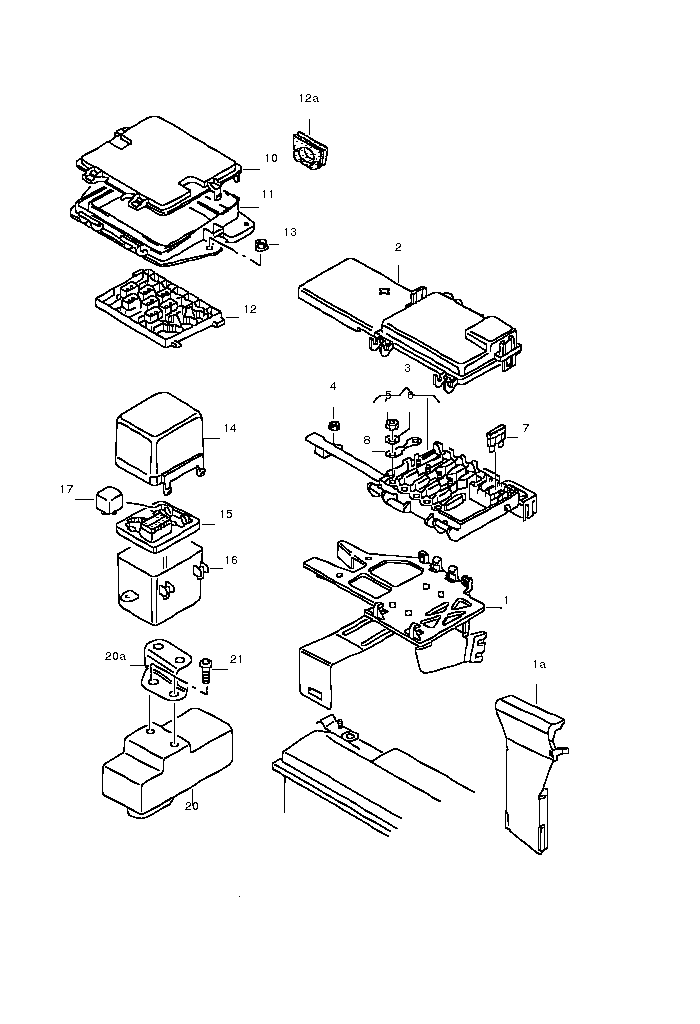 12a
10
11
13
2
12
3
4
5
6
8
7
14
17
15
16
1
20a
21
1a
20