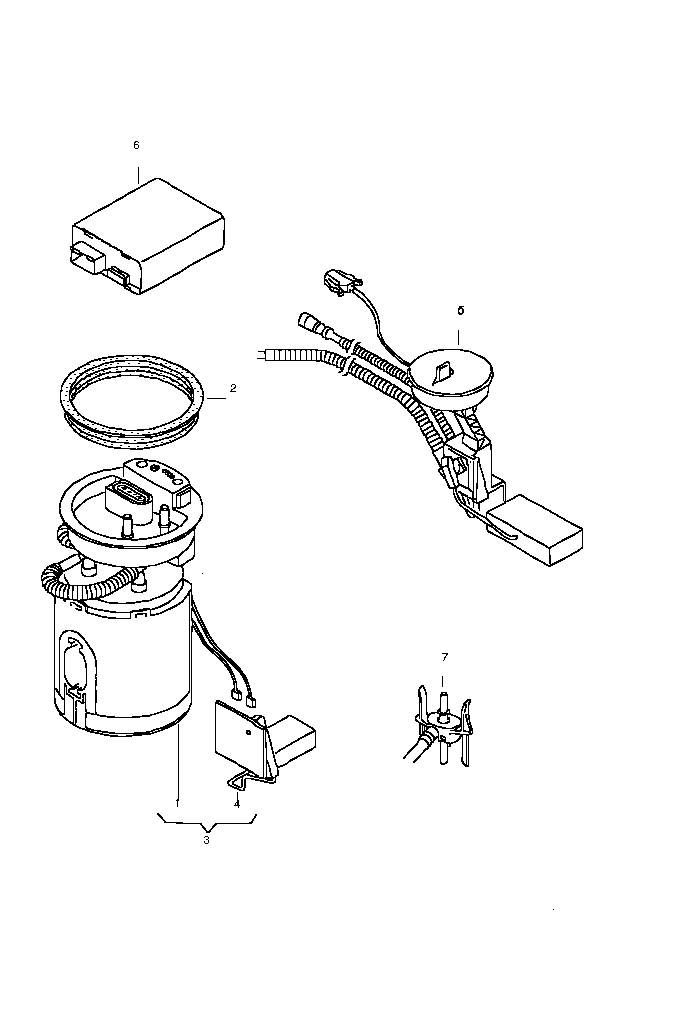 6

5

2

7

1

4

3