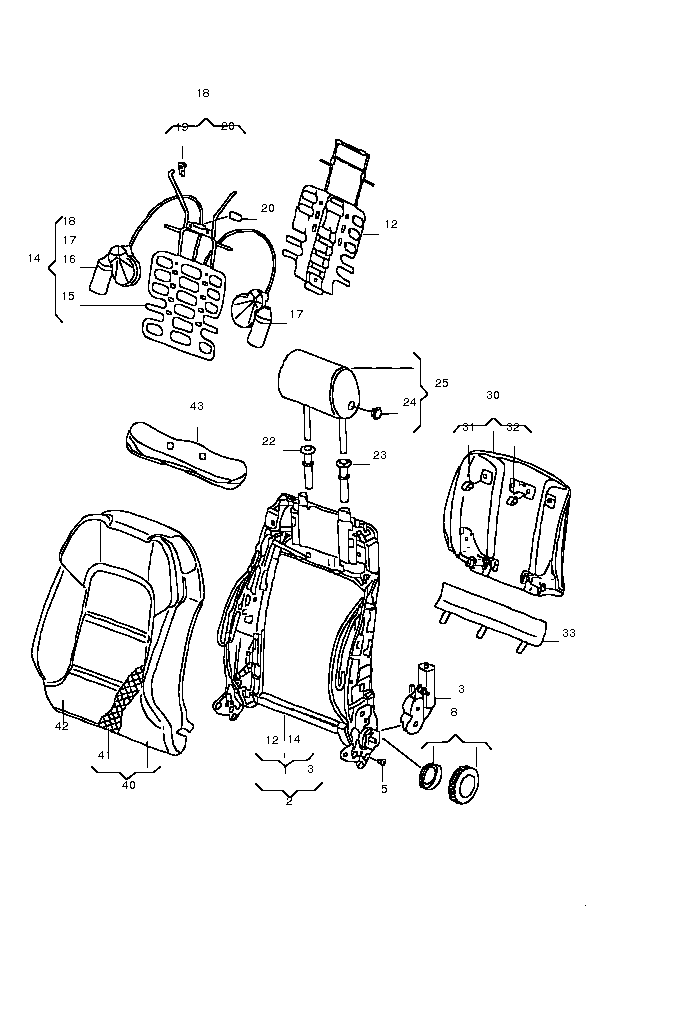 18
19 20
20
12
18
17
14 16
15
17
25
24
30
43
22
23
31 32
33
3
8
42
41
40
12 14
3
2
5