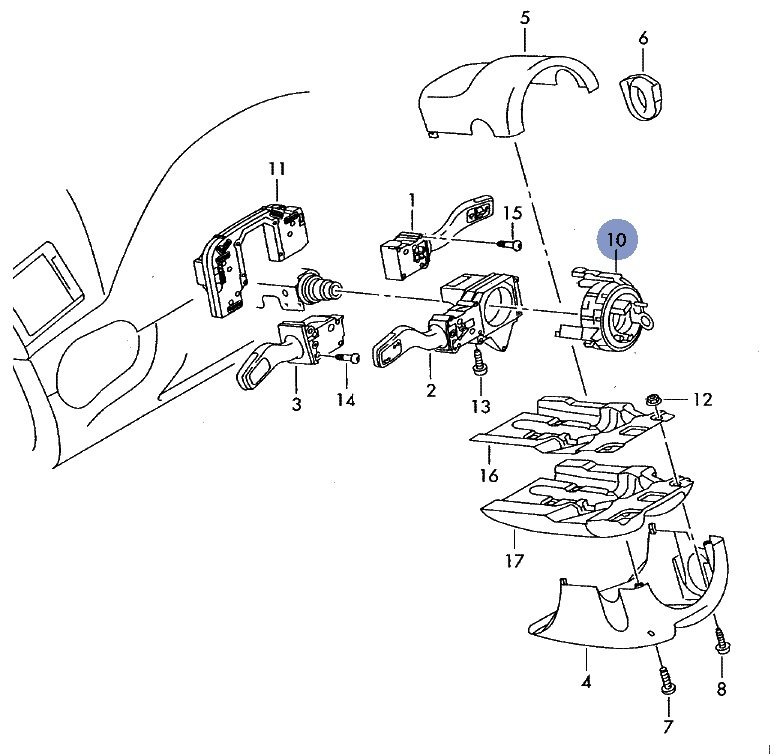 5
6
11
1
15
10
3
14
2
13
12
16
17
4
8
7