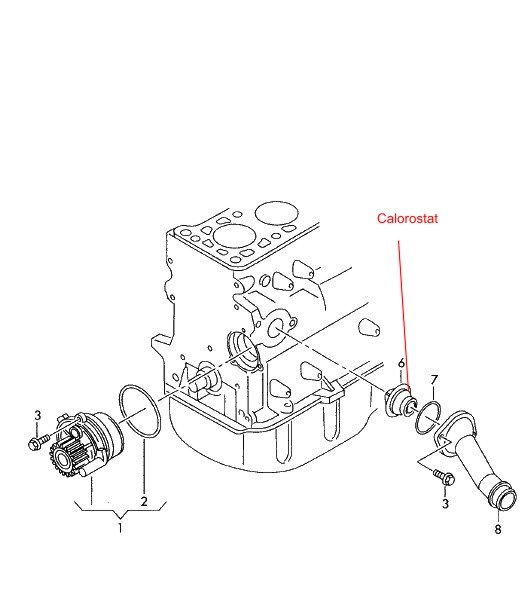 Calorostat

6
7
3
2
1
3
8