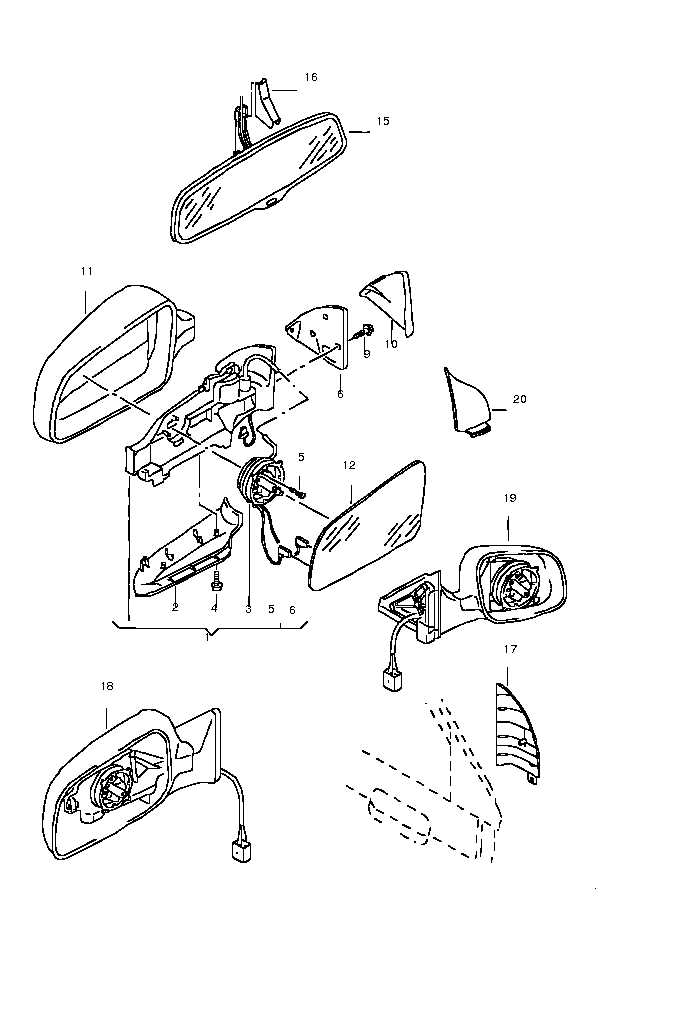 16
15
11
9
10
6
20
5
12
19
2
4
3
5
6
1
17
18