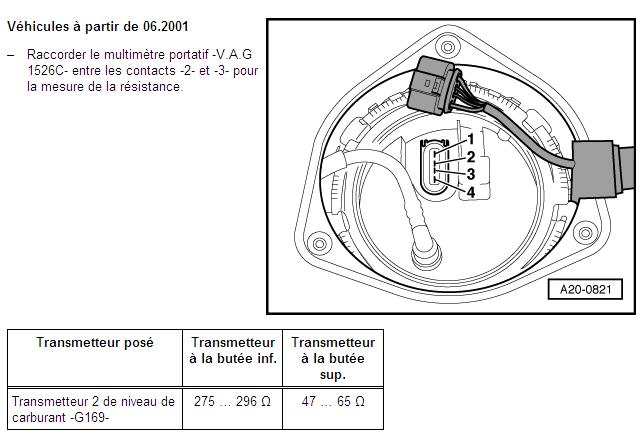 Véhicules à partir de 06.2001

– Raccorder le multimètre portatif -V.A.G 1526C- entre les contacts -2- et -3- pour la mesure de la résistance.

1
2
3
4

A20-0821

| Transmetteur posé | Transmetteur à la butée inf. | Transmetteur à la butée sup. |
|---|---|---|
| Transmetteur 2 de niveau de carburant -G169- | 275 … 296 Ω | 47 … 65 Ω |