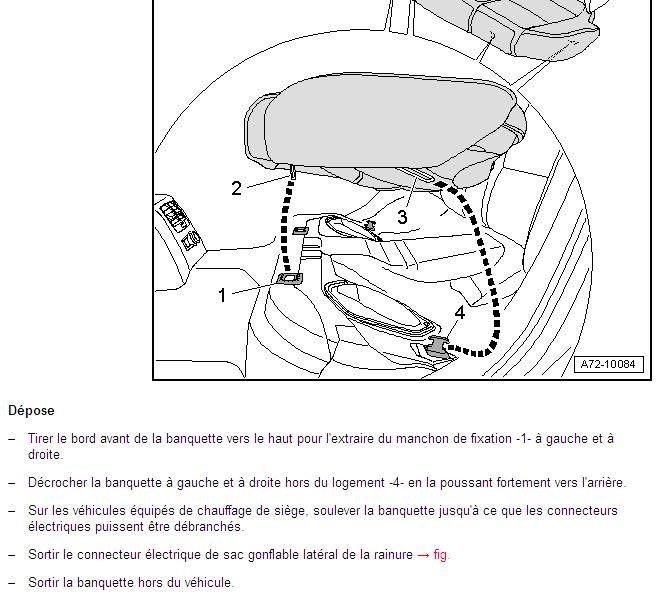 2
3
1
4
A72-10084

Dépose

– Tirer le bord avant de la banquette vers le haut pour l'extraire du manchon de fixation -1- à gauche et à droite.

– Décrocher la banquette à gauche et à droite hors du logement -4- en la poussant fortement vers l'arrière.

– Sur les véhicules équipés de chauffage de siège, soulever la banquette jusqu'à ce que les connecteurs électriques puissent être débranchés.

– Sortir le connecteur électrique de sac gonflable latéral de la rainure → fig.

– Sortir la banquette hors du véhicule.