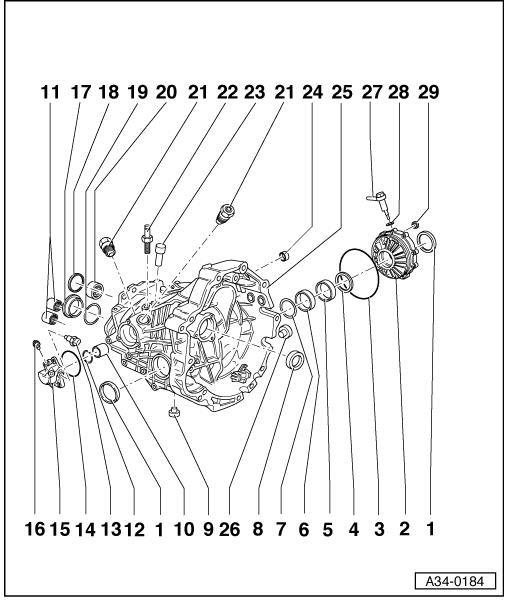 11 17 18 19 20 21 22 23 21 24 25 27 28 29

16 15 14 13 12 1 10 9 26 8 7 6 5 4 3 2 1

A34-0184