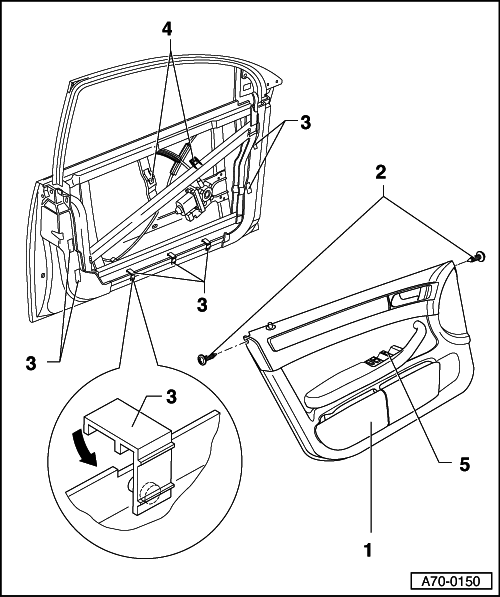 4
3
2
3
3
3
5
1
A70-0150