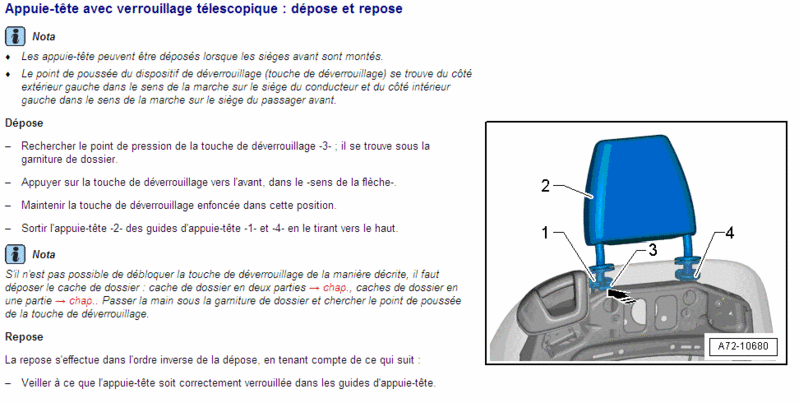 Appuie-tête avec verrouillage télescopique : dépose et repose

Nota

♦ Les appuie-tête peuvent être déposés lorsque les sièges avant sont montés.

♦ Le point de poussée du dispositif de déverrouillage (touche de déverrouillage) se trouve du côté extérieur gauche dans le sens de la marche sur le siège du conducteur et du côté intérieur gauche dans le sens de la marche sur le siège du passager avant.

Dépose

– Rechercher le point de pression de la touche de déverrouillage -3- ; il se trouve sous la garniture de dossier.

– Appuyer sur la touche de déverrouillage vers l'avant, dans le -sens de la flèche-.

– Maintenir la touche de déverrouillage enfoncée dans cette position.

– Sortir l'appuie-tête -2- des guides d'appuie-tête -1- et -4- en le tirant vers le haut.

Nota

S'il n'est pas possible de débloquer la touche de déverrouillage de la manière décrite, il faut déposer le cache de dossier : cache de dossier en deux parties → chap., caches de dossier en une partie → chap.. Passer la main sous la garniture de dossier et chercher le point de poussée de la touche de déverrouillage.

Repose

La repose s'effectue dans l'ordre inverse de la dépose, en tenant compte de ce qui suit :

– Veiller à ce que l'appuie-tête soit correctement verrouillée dans les guides d'appuie-tête.

2
1
3
4
A72-10680