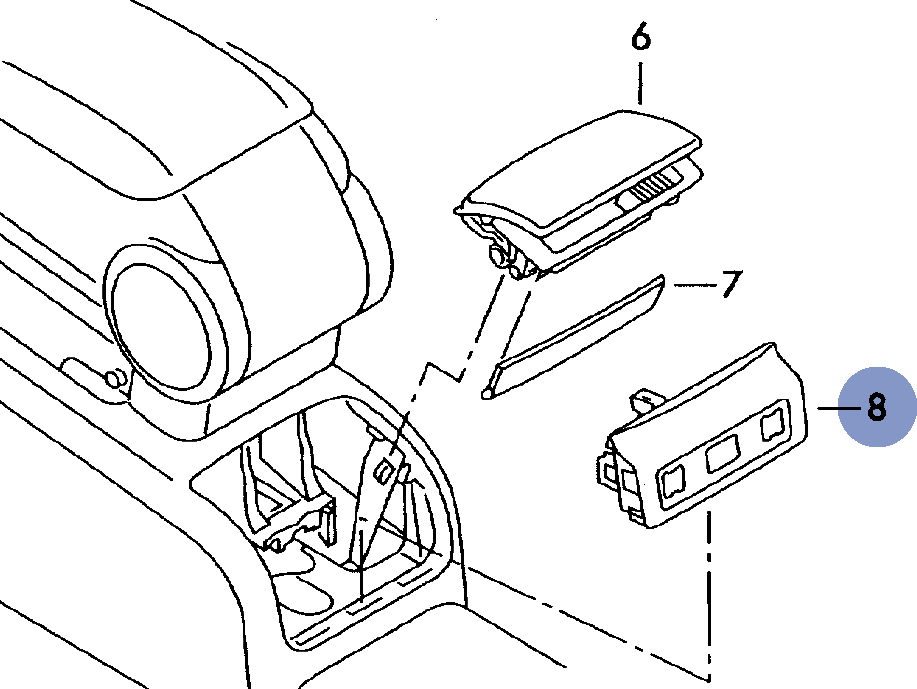 6

7

8