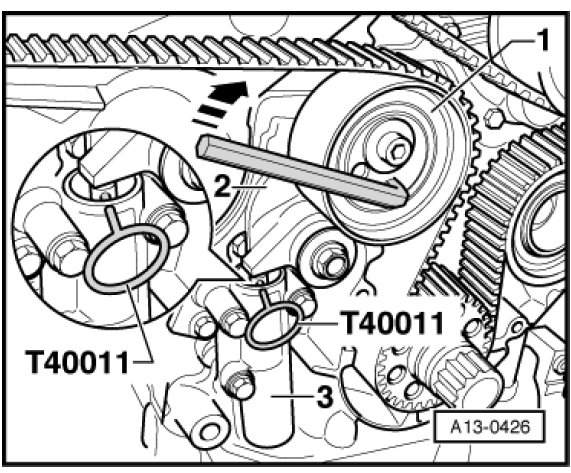 1
2
T40011
T40011
3
A13-0426