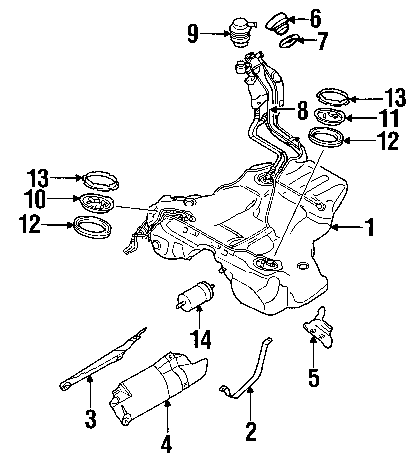 9
6
7
8
13
11
12
13
10
12
1
14
5
3
4
2