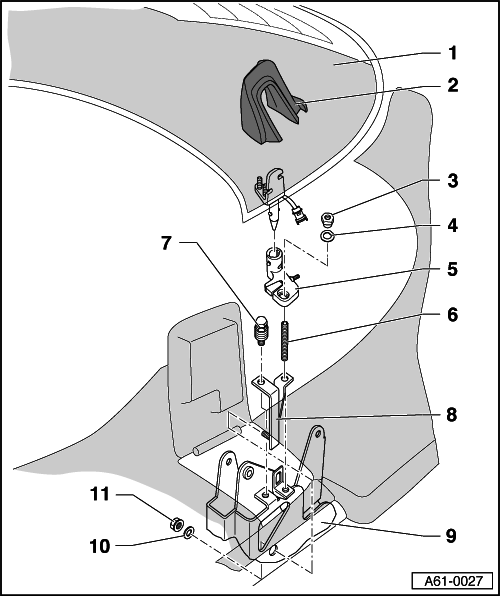 1
2
3
4
7
5
6
8
11
10
9
A61-0027