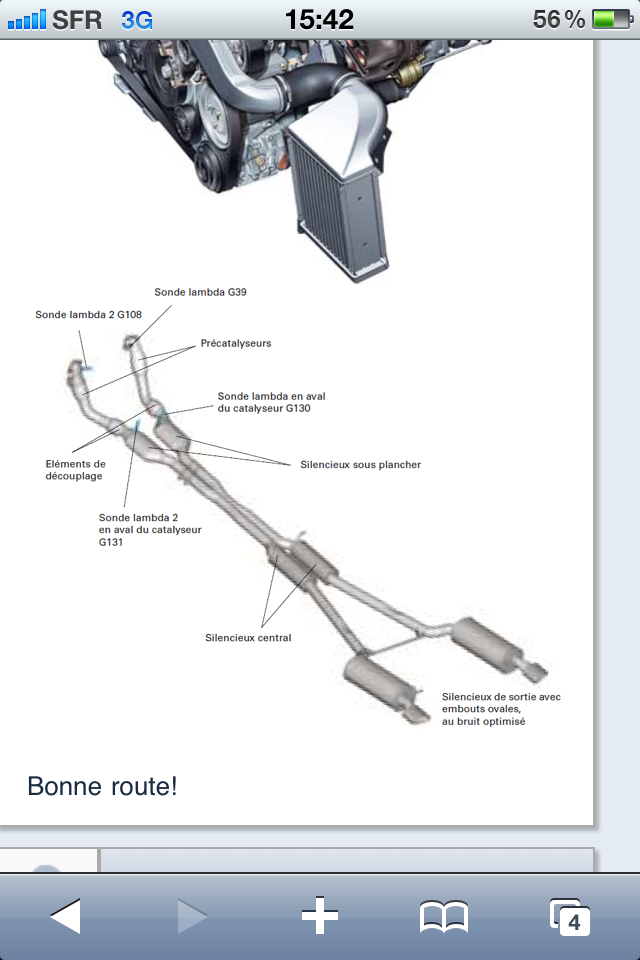 SFR 3G 15:42 56 %

Sonde lambda G39

Sonde lambda 2 G108

Précatalyseurs

Sonde lambda en aval du catalyseur G130

Eléments de découplage

Silencieux sous plancher

Sonde lambda 2 en aval du catalyseur G131

Silencieux central

Silencieux de sortie avec embouts ovales, au bruit optimisé

Bonne route!

4