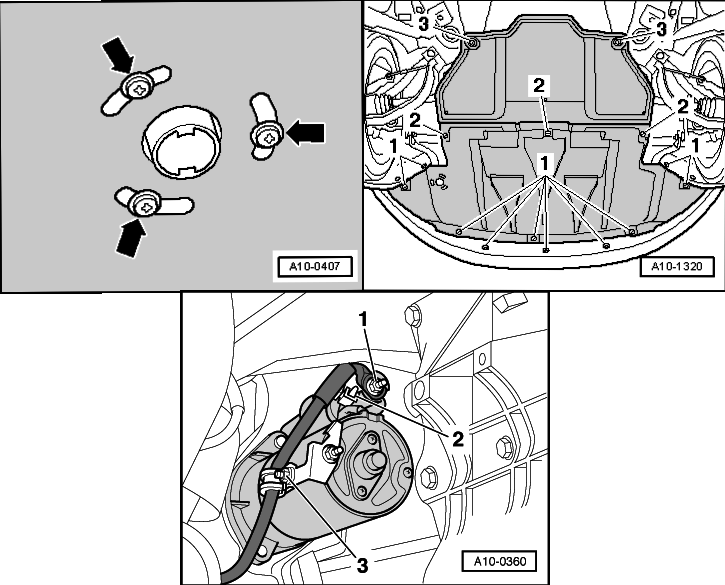 A10-0407

3
3
2
2
2
1
1
1
A10-1320

1
2
3
A10-0360