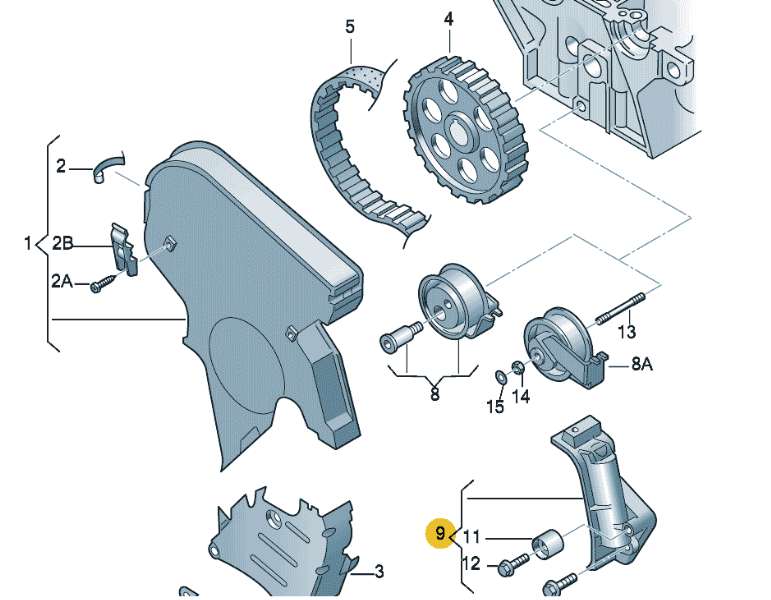 5
4
2
1
2B
2A
13
8A
8
15
14
9
11
12
3