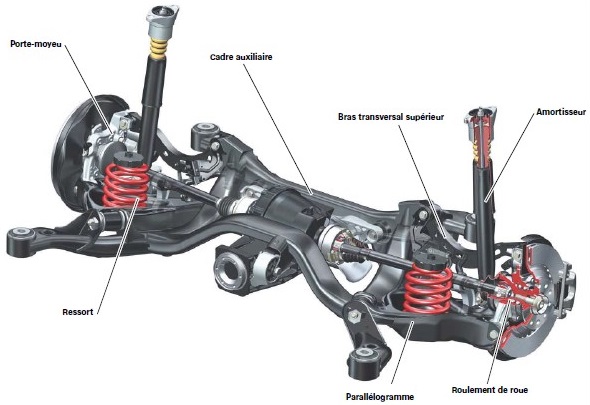 Porte-moyeu

Cadre auxiliaire

Bras transversal supérieur

Amortisseur

Ressort

Parallélogramme

Roulement de roue