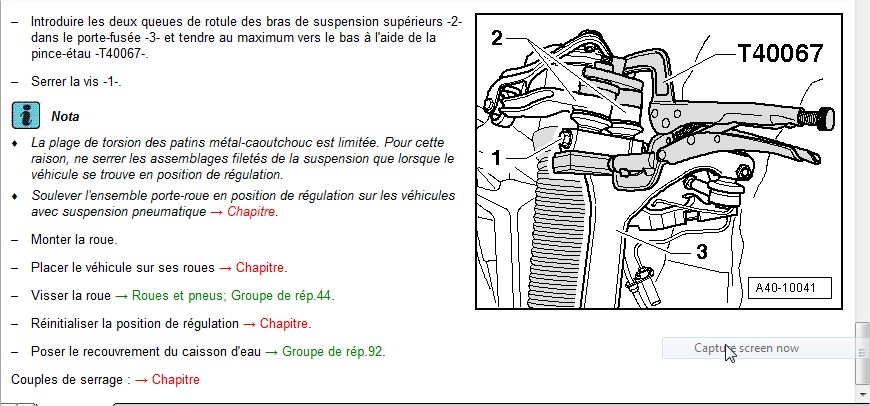 – Introduire les deux queues de rotule des bras de suspension supérieurs -2- dans le porte-fusée -3- et tendre au maximum vers le bas à l'aide de la pince-étau -T40067-.

– Serrer la vis -1-.

Nota

♦ La plage de torsion des patins métal-caoutchouc est limitée. Pour cette raison, ne serrer les assemblages filetés de la suspension que lorsque le véhicule se trouve en position de régulation.

♦ Soulever l'ensemble porte-roue en position de régulation sur les véhicules avec suspension pneumatique → Chapitre.

– Monter la roue.

– Placer le véhicule sur ses roues → Chapitre.

– Visser la roue → Roues et pneus; Groupe de rép.44.

– Réinitialiser la position de régulation → Chapitre.

– Poser le recouvrement du caisson d'eau → Groupe de rép.92.

Couples de serrage : → Chapitre

2
T40067
1
3
A40-10041

Capture screen now