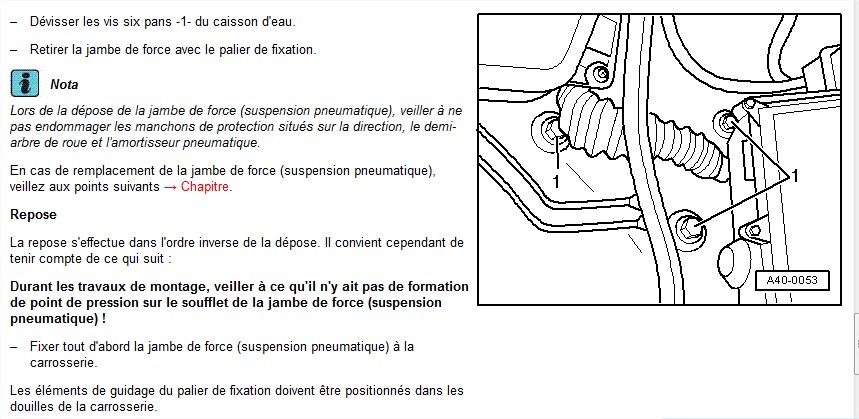 – Dévisser les vis six pans -1- du caisson d'eau.

– Retirer la jambe de force avec le palier de fixation.

Nota

Lors de la dépose de la jambe de force (suspension pneumatique), veiller à ne pas endommager les manchons de protection situés sur la direction, le demi-arbre de roue et l'amortisseur pneumatique.

En cas de remplacement de la jambe de force (suspension pneumatique), veillez aux points suivants → Chapitre.

Repose

La repose s'effectue dans l'ordre inverse de la dépose. Il convient cependant de tenir compte de ce qui suit :

Durant les travaux de montage, veiller à ce qu'il n'y ait pas de formation de point de pression sur le soufflet de la jambe de force (suspension pneumatique) !

– Fixer tout d'abord la jambe de force (suspension pneumatique) à la carrosserie.

Les éléments de guidage du palier de fixation doivent être positionnés dans les douilles de la carrosserie.

1

1

A40-0053