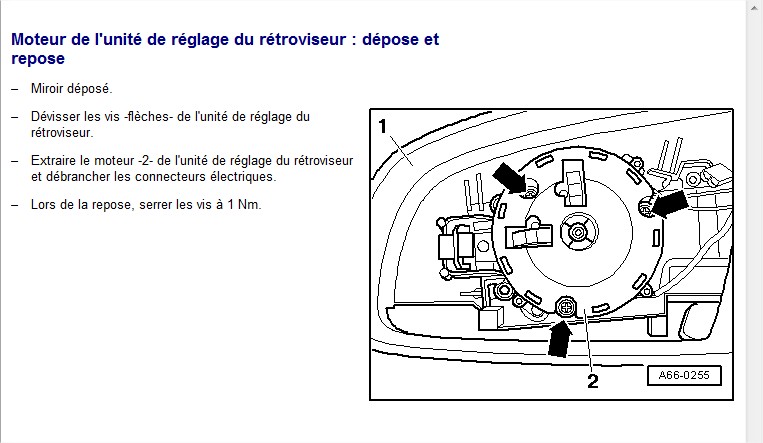 Moteur de l'unité de réglage du rétroviseur : dépose et repose

– Miroir déposé.

– Dévisser les vis -flèches- de l'unité de réglage du rétroviseur.

– Extraire le moteur -2- de l'unité de réglage du rétroviseur et débrancher les connecteurs électriques.

– Lors de la repose, serrer les vis à 1 Nm.

1

2

A66-0255