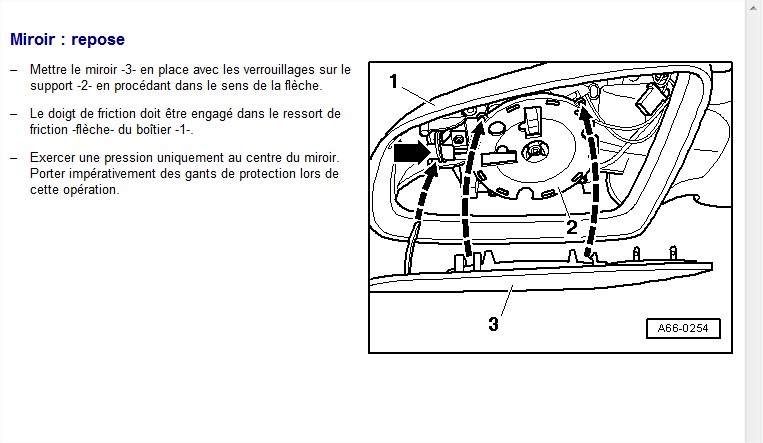 Miroir : repose

– Mettre le miroir -3- en place avec les verrouillages sur le support -2- en procédant dans le sens de la flèche.

– Le doigt de friction doit être engagé dans le ressort de friction -flèche- du boîtier -1-.

– Exercer une pression uniquement au centre du miroir. Porter impérativement des gants de protection lors de cette opération.

1

2

3

A66-0254