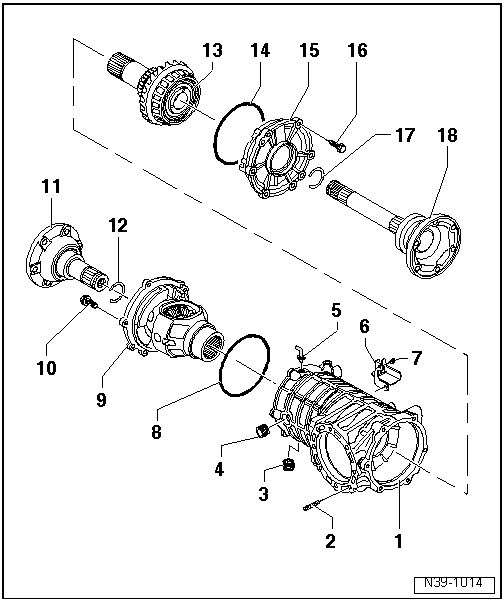 13
14
15
16
17
18
11
12
5
6
7
10
9
8
4
3
2
1
N39-1014