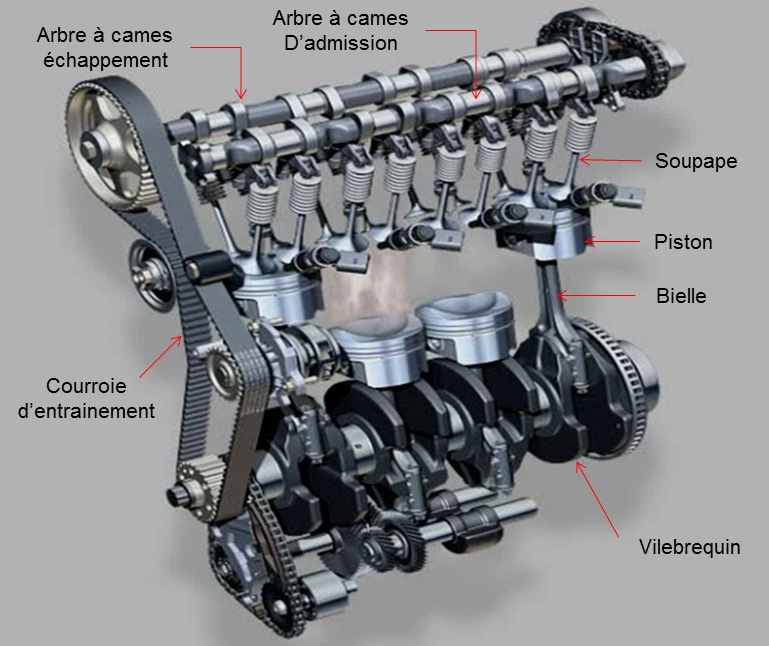 Arbre à cames
échappement

Arbre à cames
D'admission

Soupape

Piston

Bielle

Courroie
d'entrainement

Vilebrequin