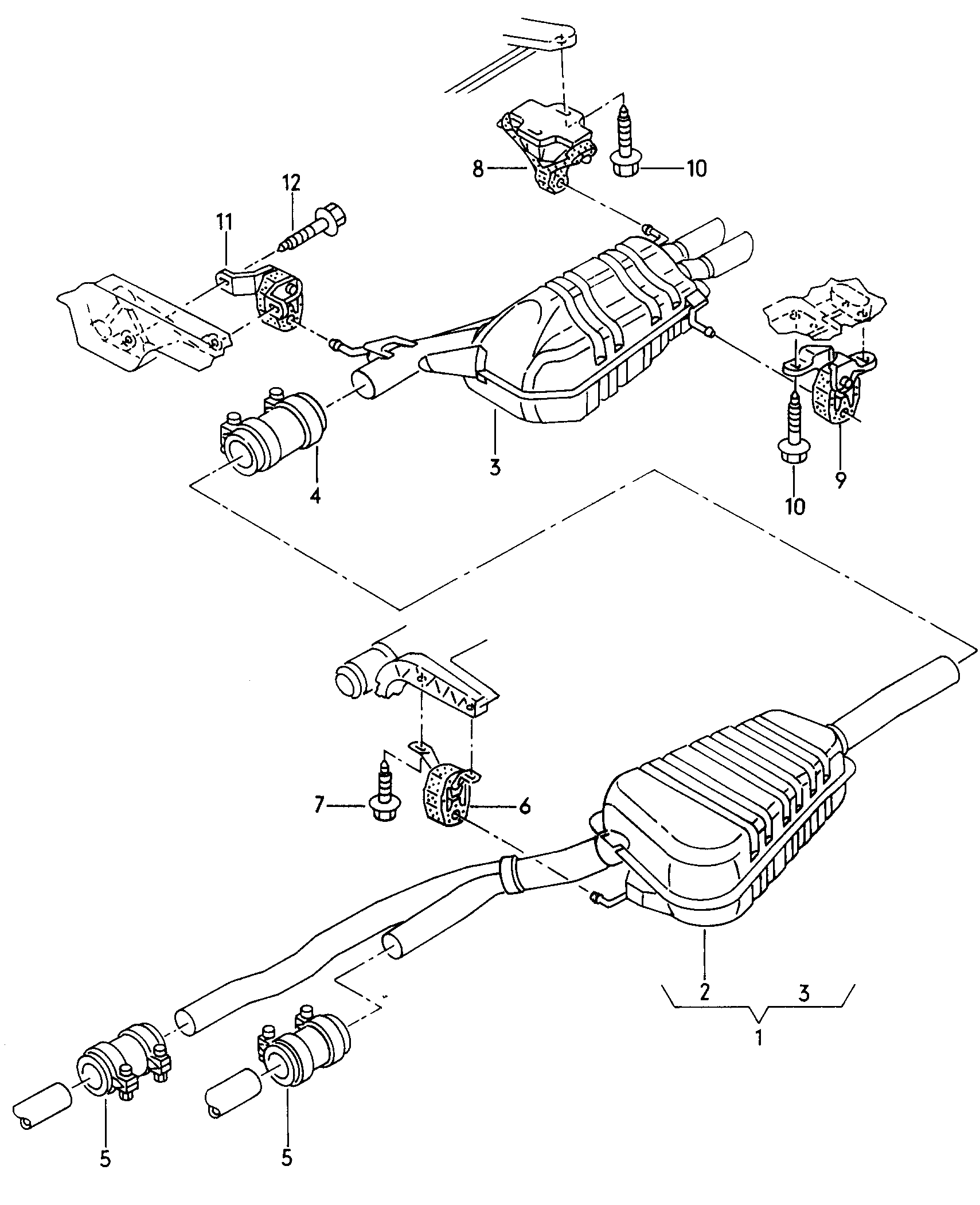 8
10
12
11
3
4
9
10
7
6
2
3
1
5
5