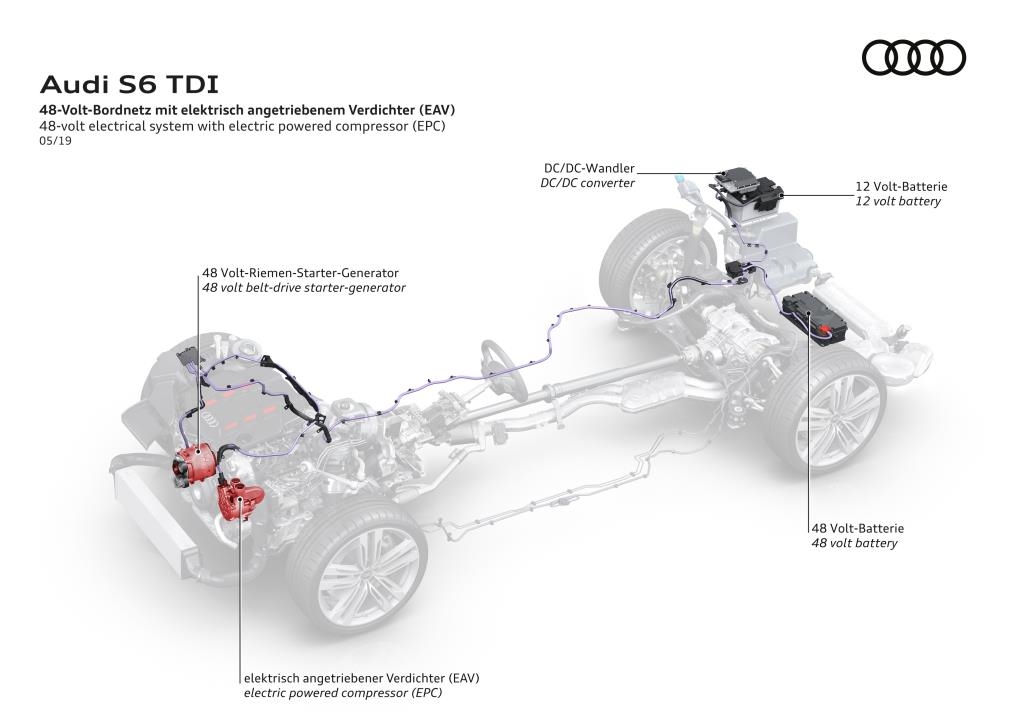 Audi S6 TDI
48-Volt-Bordnetz mit elektrisch angetriebenem Verdichter (EAV)
48-volt electrical system with electric powered compressor (EPC)
05/19

DC/DC-Wandler
DC/DC converter

12 Volt-Batterie
12 volt battery

48 Volt-Riemen-Starter-Generator
48 volt belt-drive starter-generator

48 Volt-Batterie
48 volt battery

elektrisch angetriebener Verdichter (EAV)
electric powered compressor (EPC)