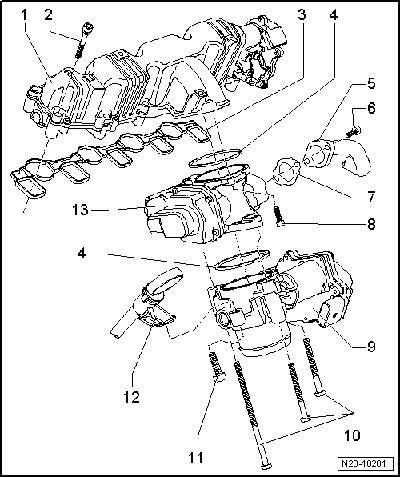 1
2
3
4
5
6
7
13
8
4
9
12
10
11
N23-10201