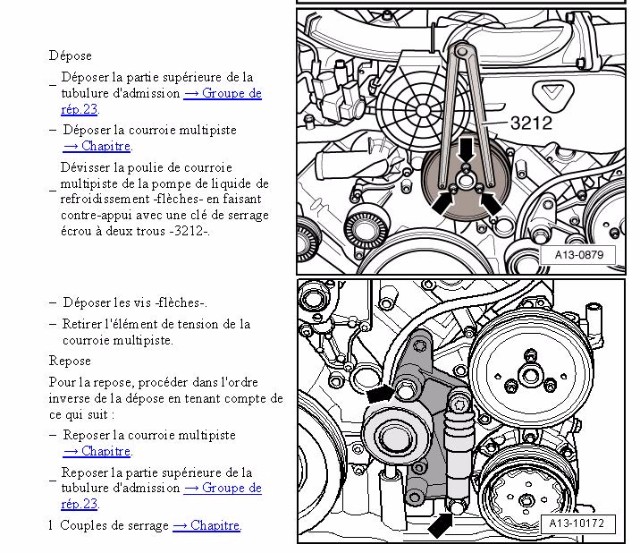 Dépose

– Déposer la partie supérieure de la tubulure d'admission → Groupe de rép.23.

– Déposer la courroie multipiste → Chapitre.

– Dévisser la poulie de courroie multipiste de la pompe de liquide de refroidissement -flèches- en faisant contre-appui avec une clé de serrage écrou à deux trous -3212-.

3212

A13-0879

– Déposer les vis -flèches-.

– Retirer l'élément de tension de la courroie multipiste.

Repose

Pour la repose, procéder dans l'ordre inverse de la dépose en tenant compte de ce qui suit :

– Reposer la courroie multipiste → Chapitre.

– Reposer la partie supérieure de la tubulure d'admission → Groupe de rép.23.

1 Couples de serrage → Chapitre.

A13-10172