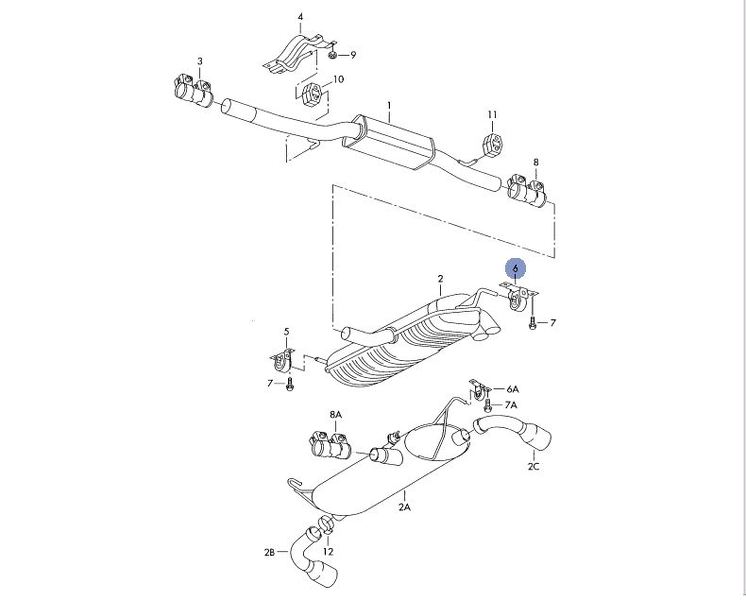 4
9
3
10
1
11
8
6
2
7
5
7
6A
7A
8A
2C
2A
2B
12