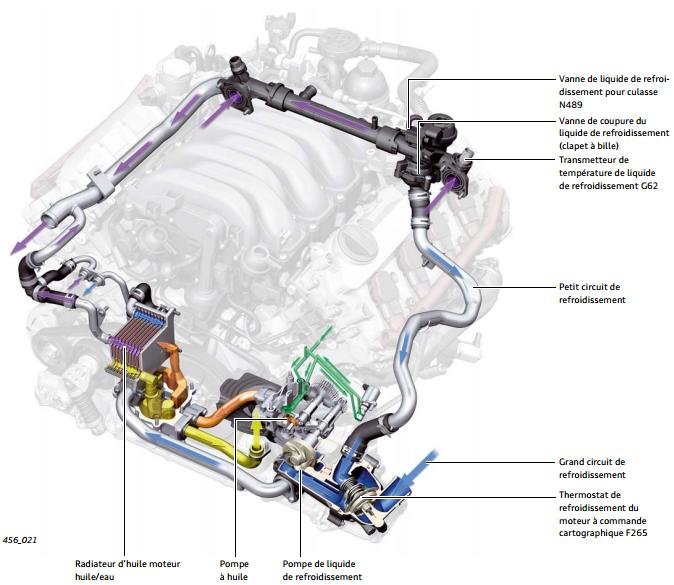 Vanne de liquide de refroidissement pour culasse N489

Vanne de coupure du liquide de refroidissement (clapet à bille)

Transmetteur de température de liquide de refroidissement G62

Petit circuit de refroidissement

Grand circuit de refroidissement

Thermostat de refroidissement du moteur à commande cartographique F265

456_021

Radiateur d'huile moteur huile/eau

Pompe à huile

Pompe de liquide de refroidissement