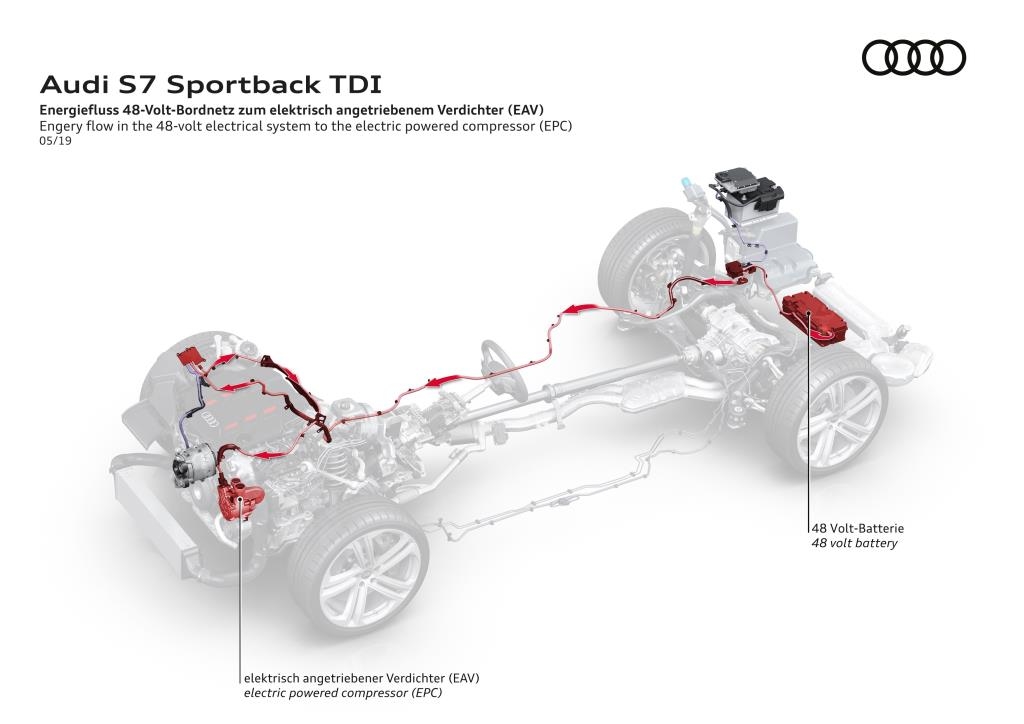 Audi S7 Sportback TDI
Energiefluss 48-Volt-Bordnetz zum elektrisch angetriebenem Verdichter (EAV)
Engery flow in the 48-volt electrical system to the electric powered compressor (EPC)
05/19

48 Volt-Batterie
48 volt battery

elektrisch angetriebener Verdichter (EAV)
electric powered compressor (EPC)