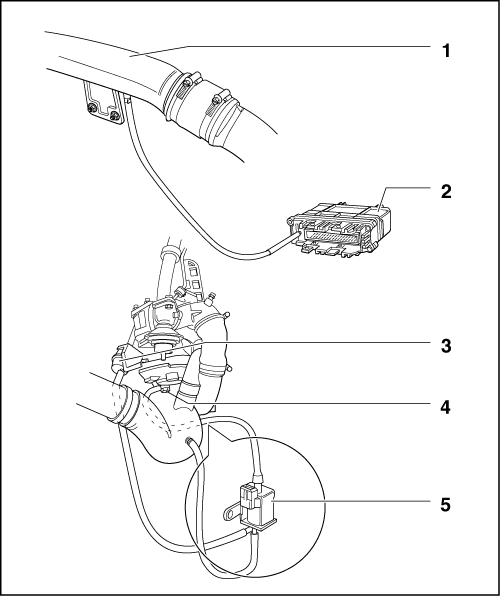 1
2
3
4
5