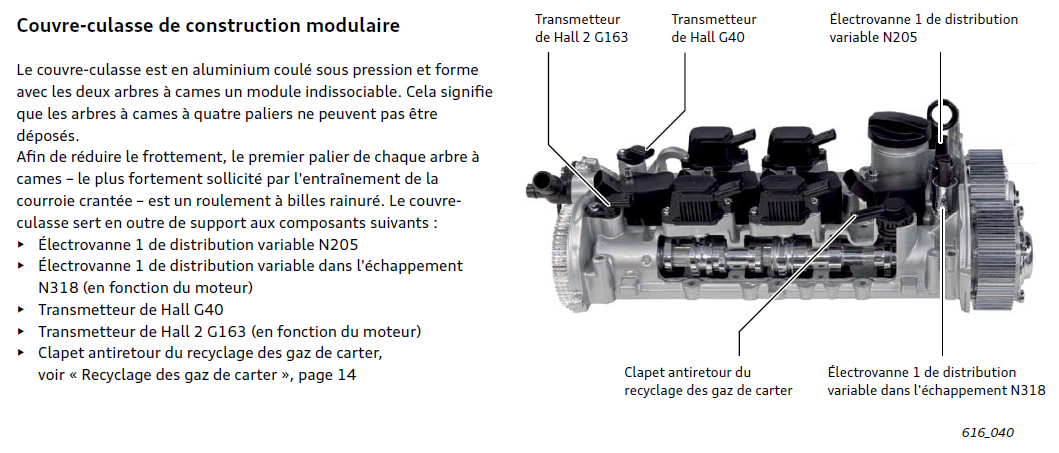 Couvre-culasse de construction modulaire

Le couvre-culasse est en aluminium coulé sous pression et forme avec les deux arbres à cames un module indissociable. Cela signifie que les arbres à cames à quatre paliers ne peuvent pas être déposés.
Afin de réduire le frottement, le premier palier de chaque arbre à cames – le plus fortement sollicité par l'entraînement de la courroie crantée – est un roulement à billes rainuré. Le couvre-culasse sert en outre de support aux composants suivants :
▸ Électrovanne 1 de distribution variable N205
▸ Électrovanne 1 de distribution variable dans l'échappement N318 (en fonction du moteur)
▸ Transmetteur de Hall G40
▸ Transmetteur de Hall 2 G163 (en fonction du moteur)
▸ Clapet antiretour du recyclage des gaz de carter, voir « Recyclage des gaz de carter », page 14

Transmetteur de Hall 2 G163

Transmetteur de Hall G40

Électrovanne 1 de distribution variable N205

Clapet antiretour du recyclage des gaz de carter

Électrovanne 1 de distribution variable dans l'échappement N318

616_040