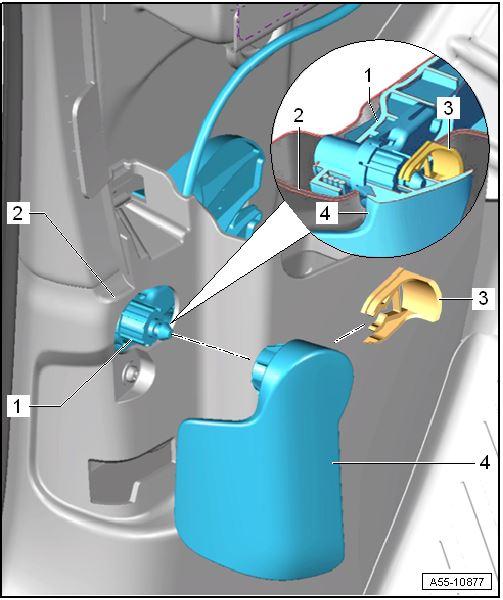 1
3
2
4
2
3
1
4
A55-10877