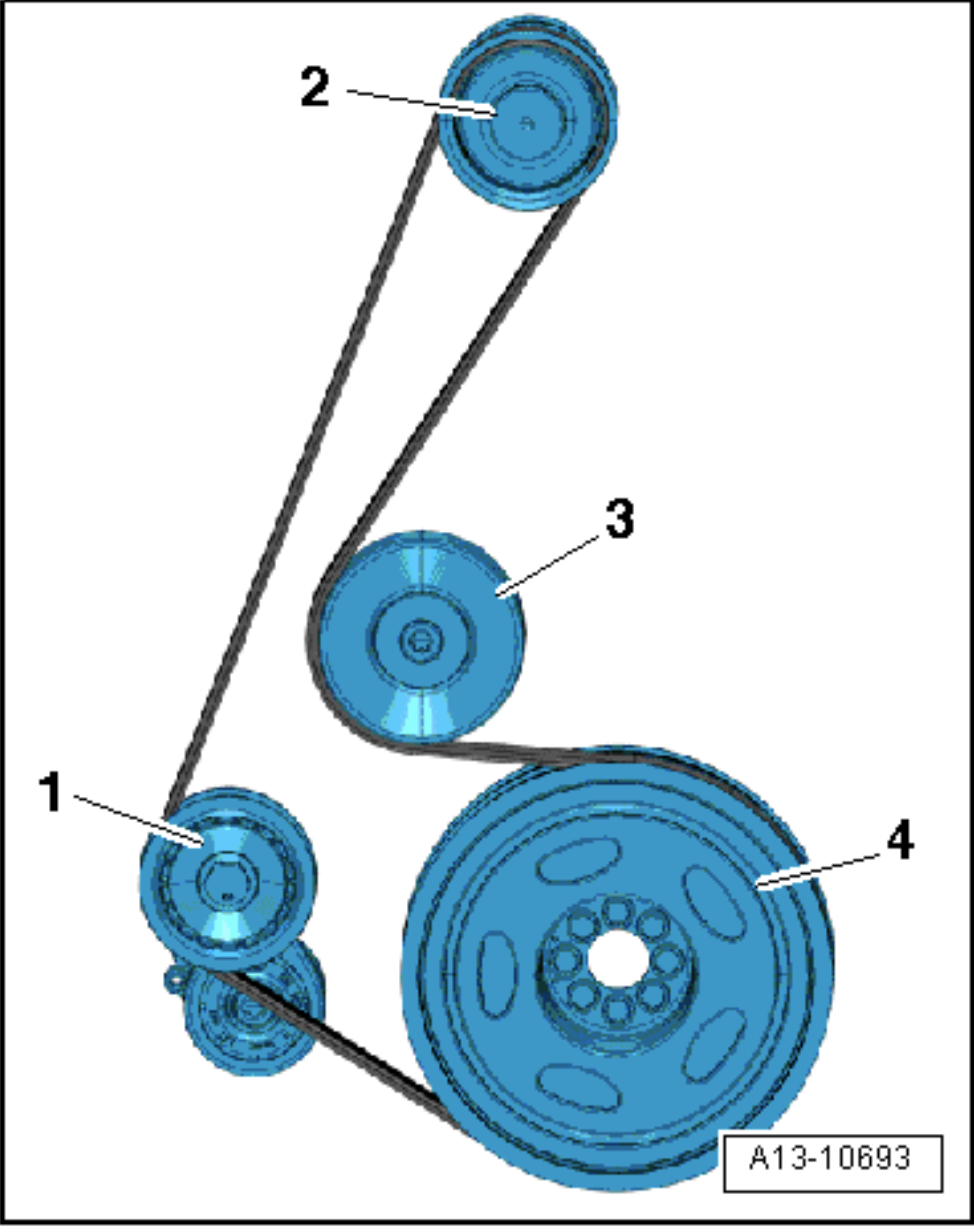 2
3
1
4
A13-10693