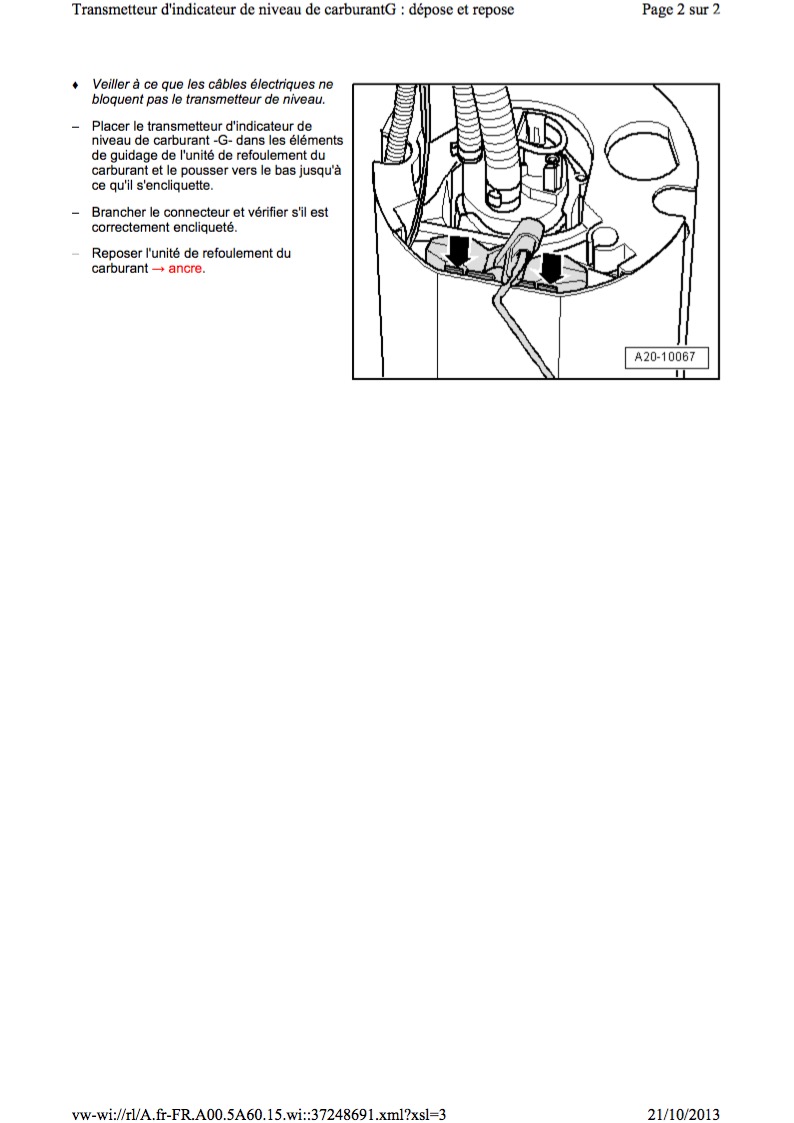 Transmetteur d'indicateur de niveau de carburantG : dépose et repose

Page 2 sur 2

♦ Veiller à ce que les câbles électriques ne bloquent pas le transmetteur de niveau.

– Placer le transmetteur d'indicateur de niveau de carburant -G- dans les éléments de guidage de l'unité de refoulement du carburant et le pousser vers le bas jusqu'à ce qu'il s'encliquette.

– Brancher le connecteur et vérifier s'il est correctement encliqueté.

– Reposer l'unité de refoulement du carburant → ancre.

A20-10067

vw-wi://rl/A.fr-FR.A00.5A60.15.wi::37248691.xml?xsl=3

21/10/2013